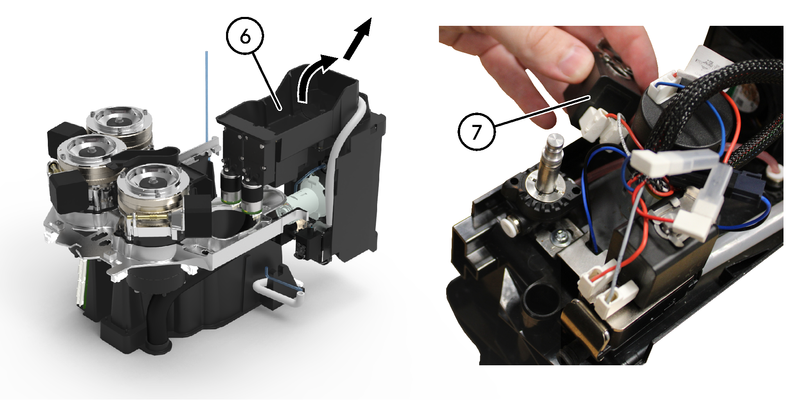 6

7