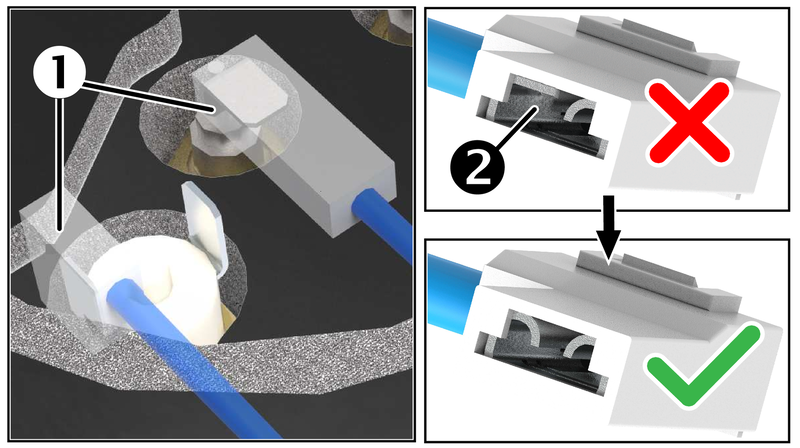 1

2