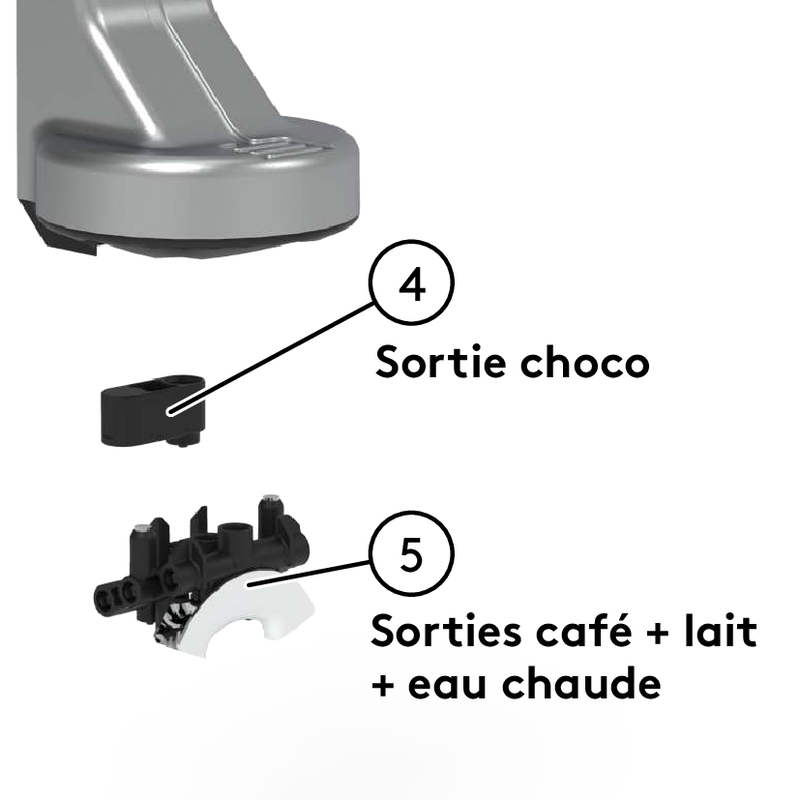 4

Sortie choco

5

Sorties café + lait + eau chaude