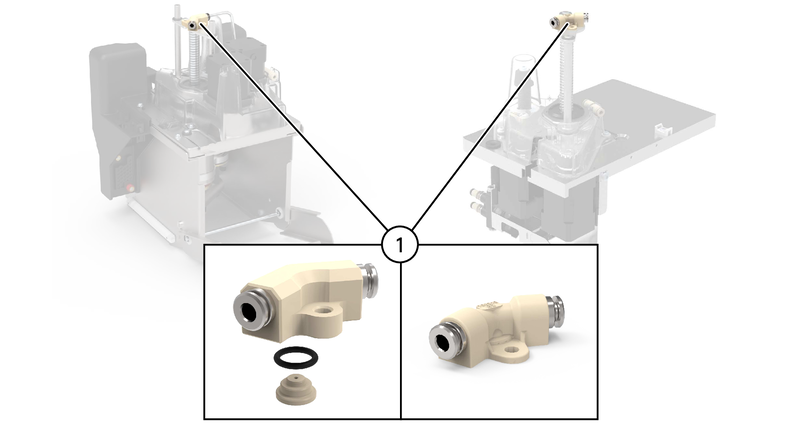 1