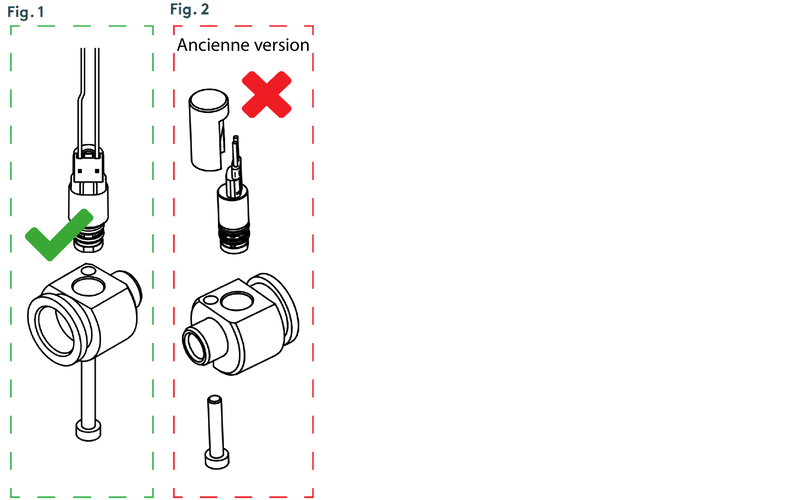 Fig. 1

Fig. 2

Ancienne version