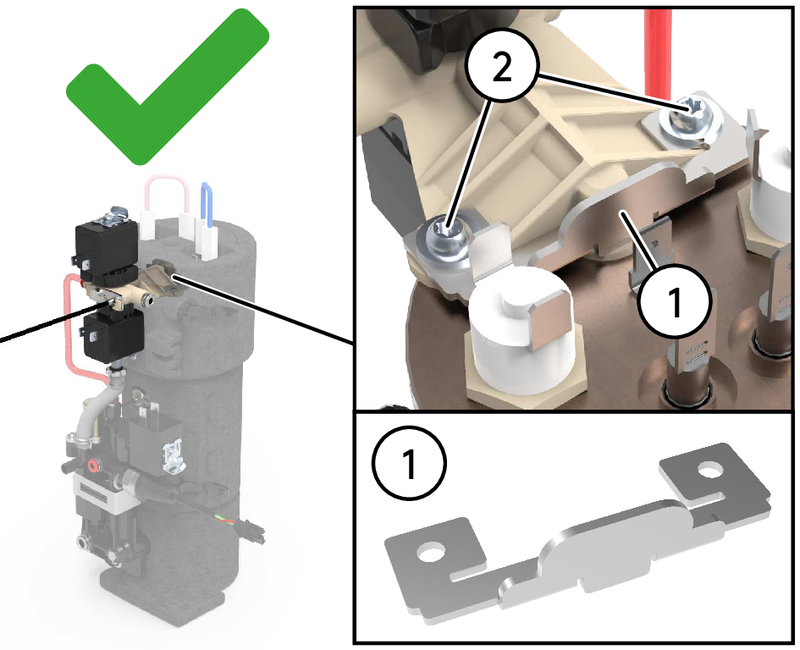 2
1
1