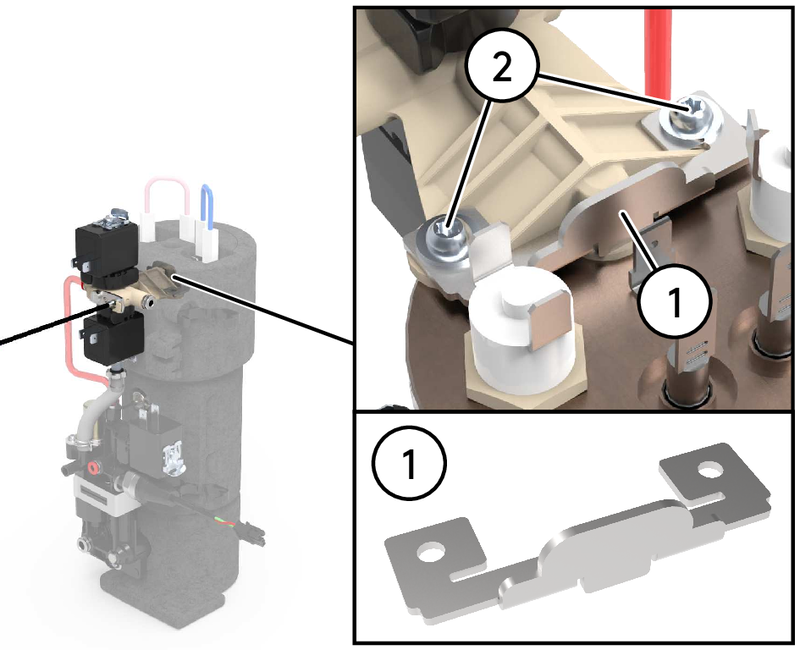 2
1
1