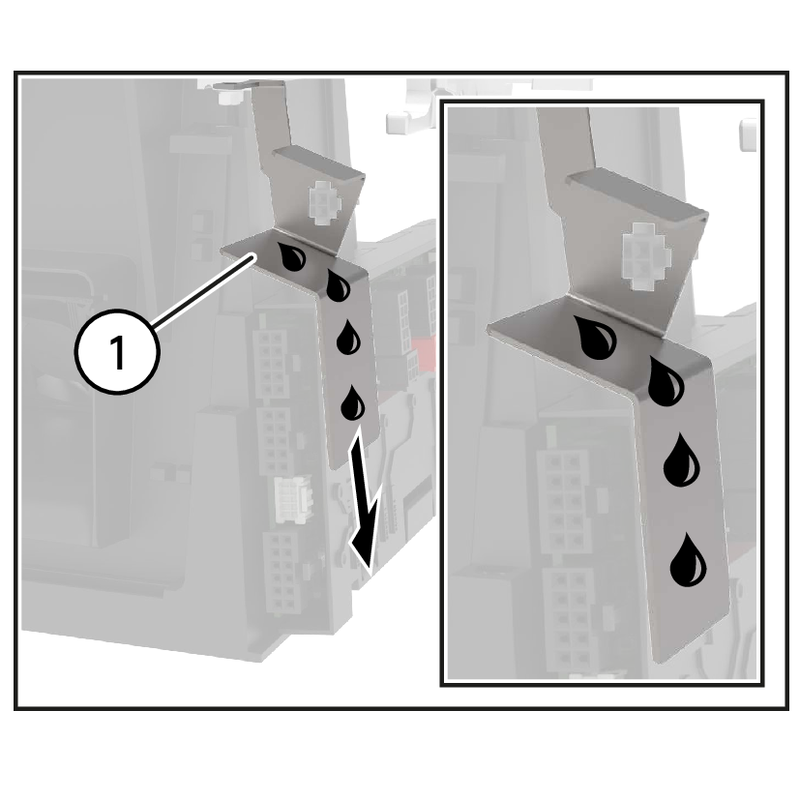 1