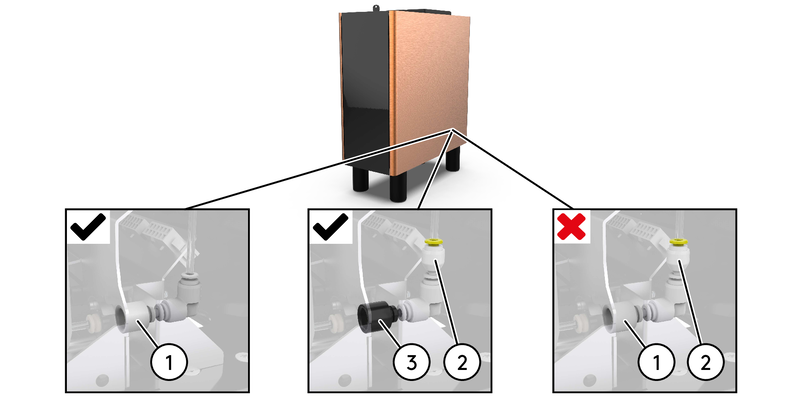 1

3 2

1 2