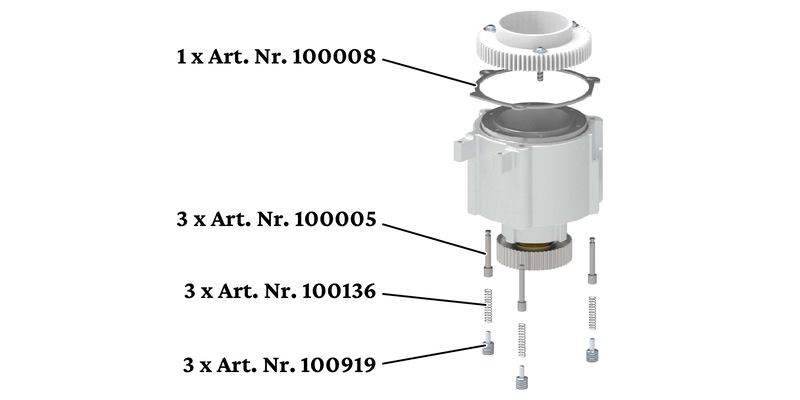 1 x Art. Nr. 100008

3 x Art. Nr. 100005

3 x Art. Nr. 100136

3 x Art. Nr. 100919