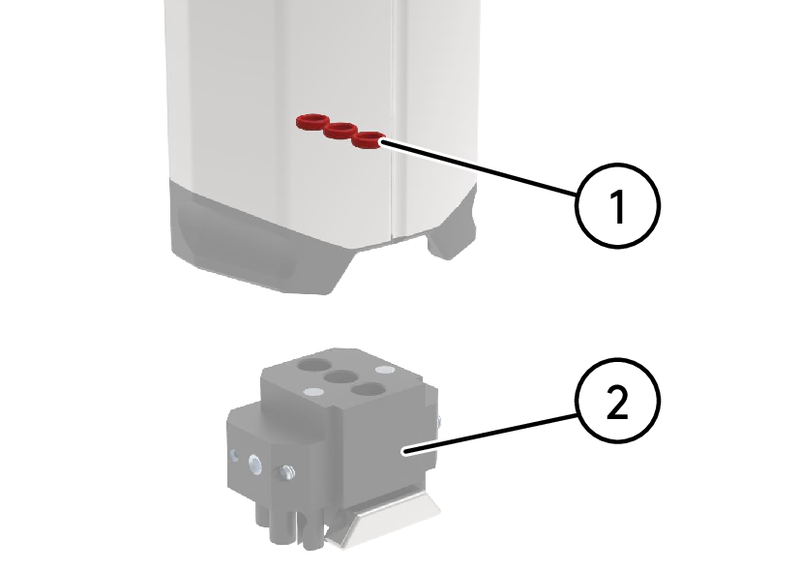 1
2