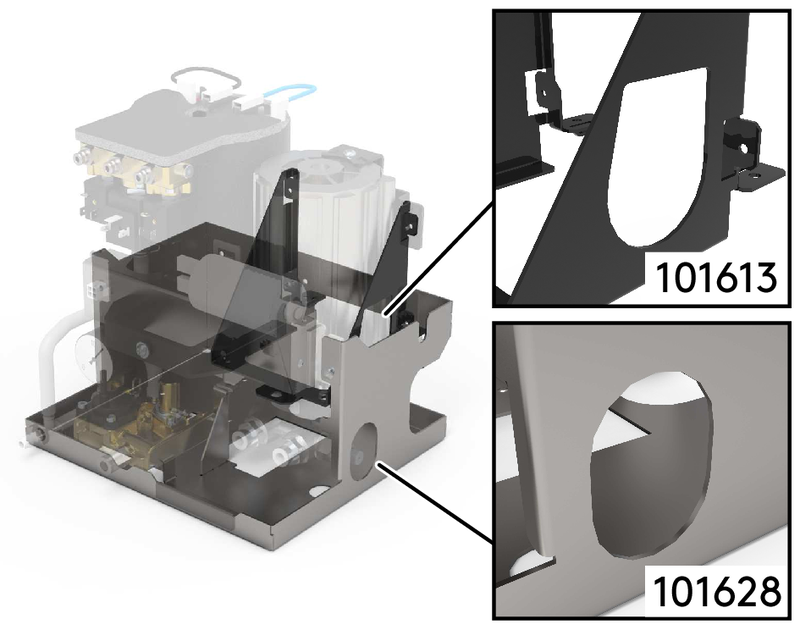 101613

101628