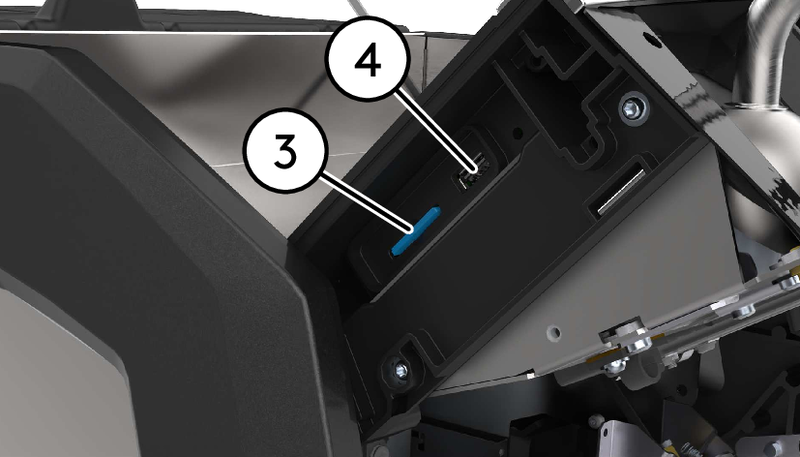 4

3