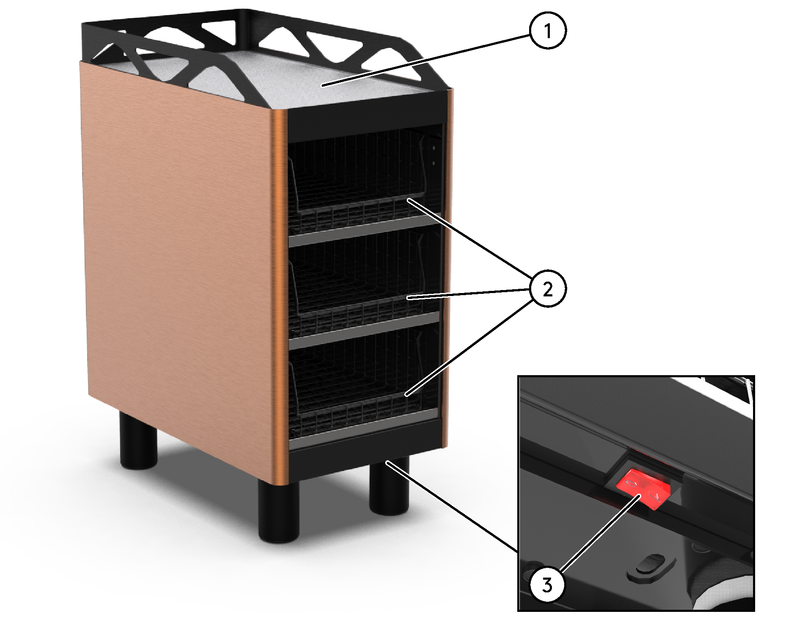 1
2
3