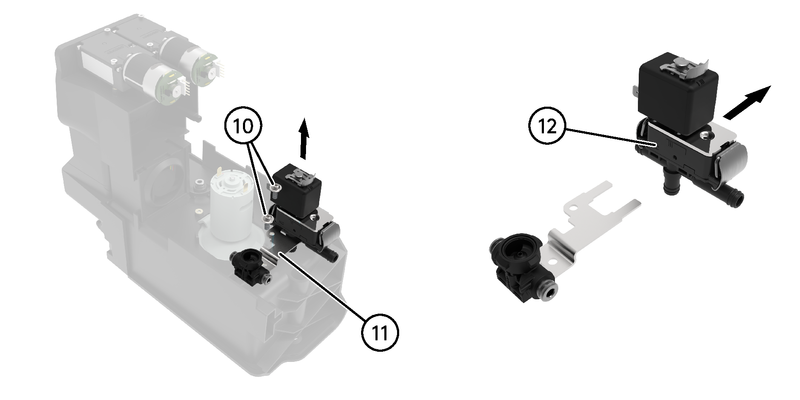 10
11
12