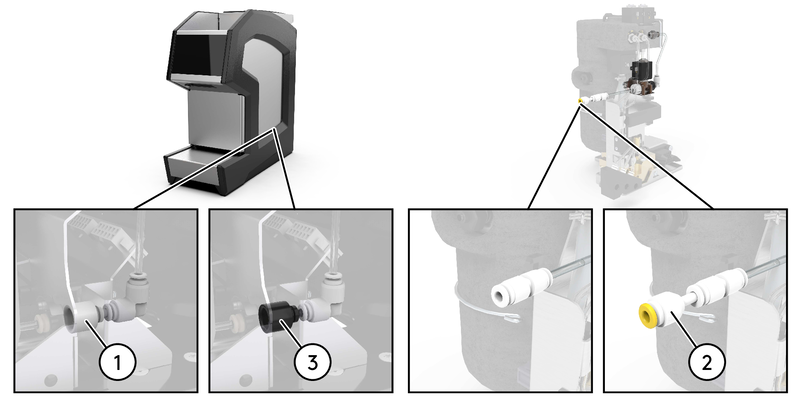 1

3

2