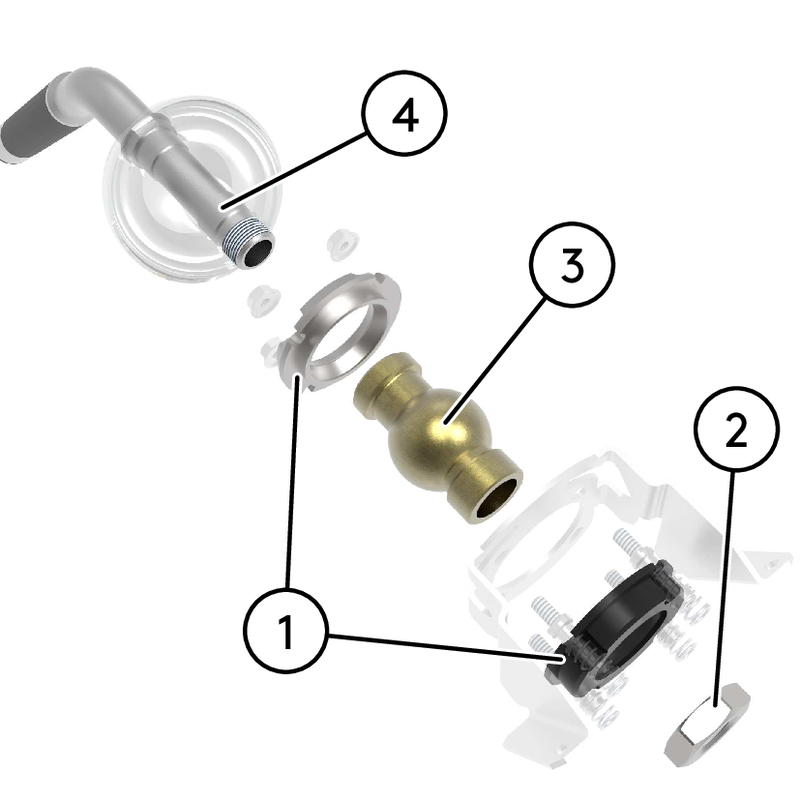 4
3
2
1