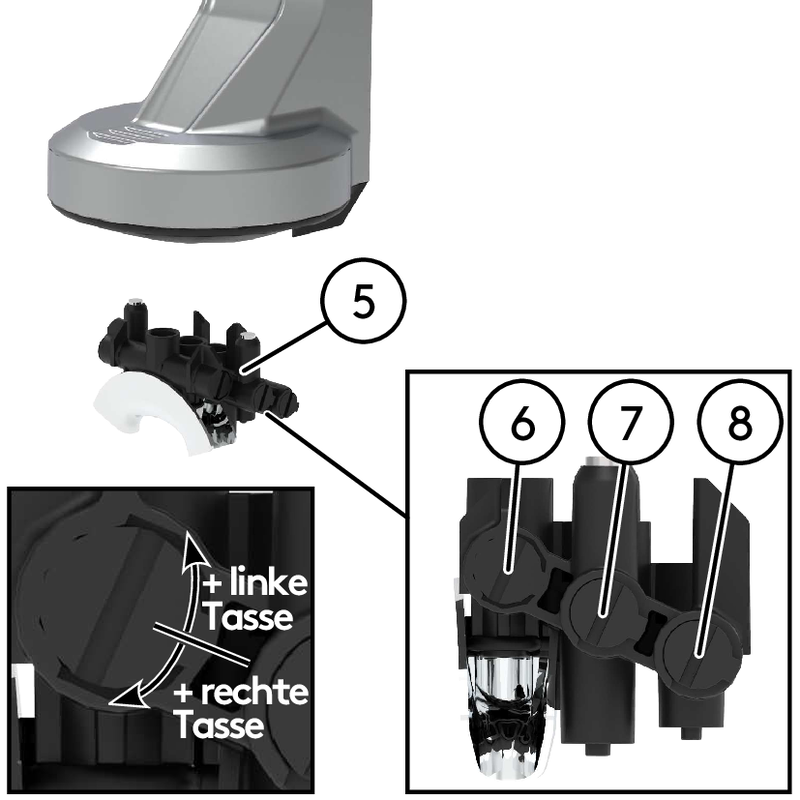 5

6
7
8

+ linke Tasse

+ rechte Tasse