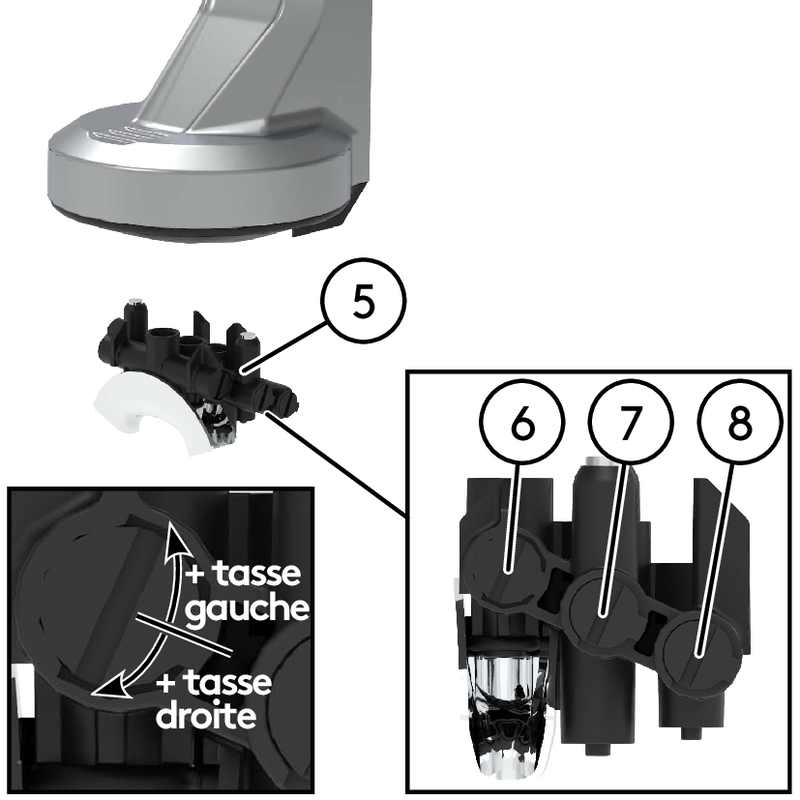 5

6 7 8

+ tasse gauche

+ tasse droite